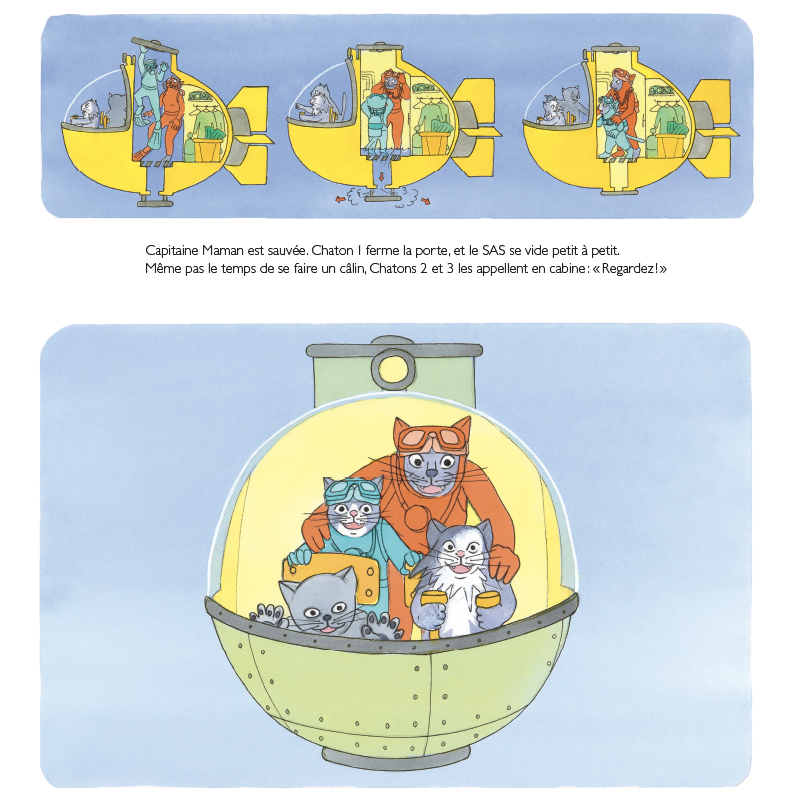 Capitaine Maman est sauvée. Chaton 1 ferme la porte, et le SAS se vide petit à petit.
Même pas le temps de se faire un câlin, Chatons 2 et 3 les appellent en cabine : « Regardez ! »