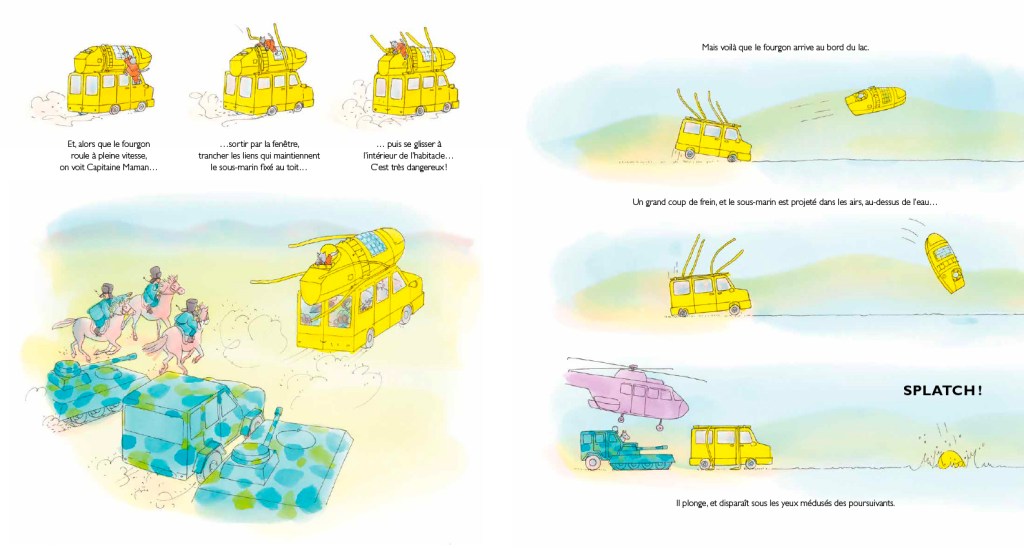 Et, alors que le fourgon roule à pleine vitesse, on voit Capitaine Maman…

…sortir par la fenêtre, trancher les liens qui maintiennent le sous-marin fixé au toit…

… puis se glisser à l'intérieur de l'habitacle… C'est très dangereux !

Mais voilà que le fourgon arrive au bord du lac.

Un grand coup de frein, et le sous-marin est projeté dans les airs, au-dessus de l'eau…

SPLATCH !

Il plonge, et disparaît sous les yeux médusés des poursuivants.